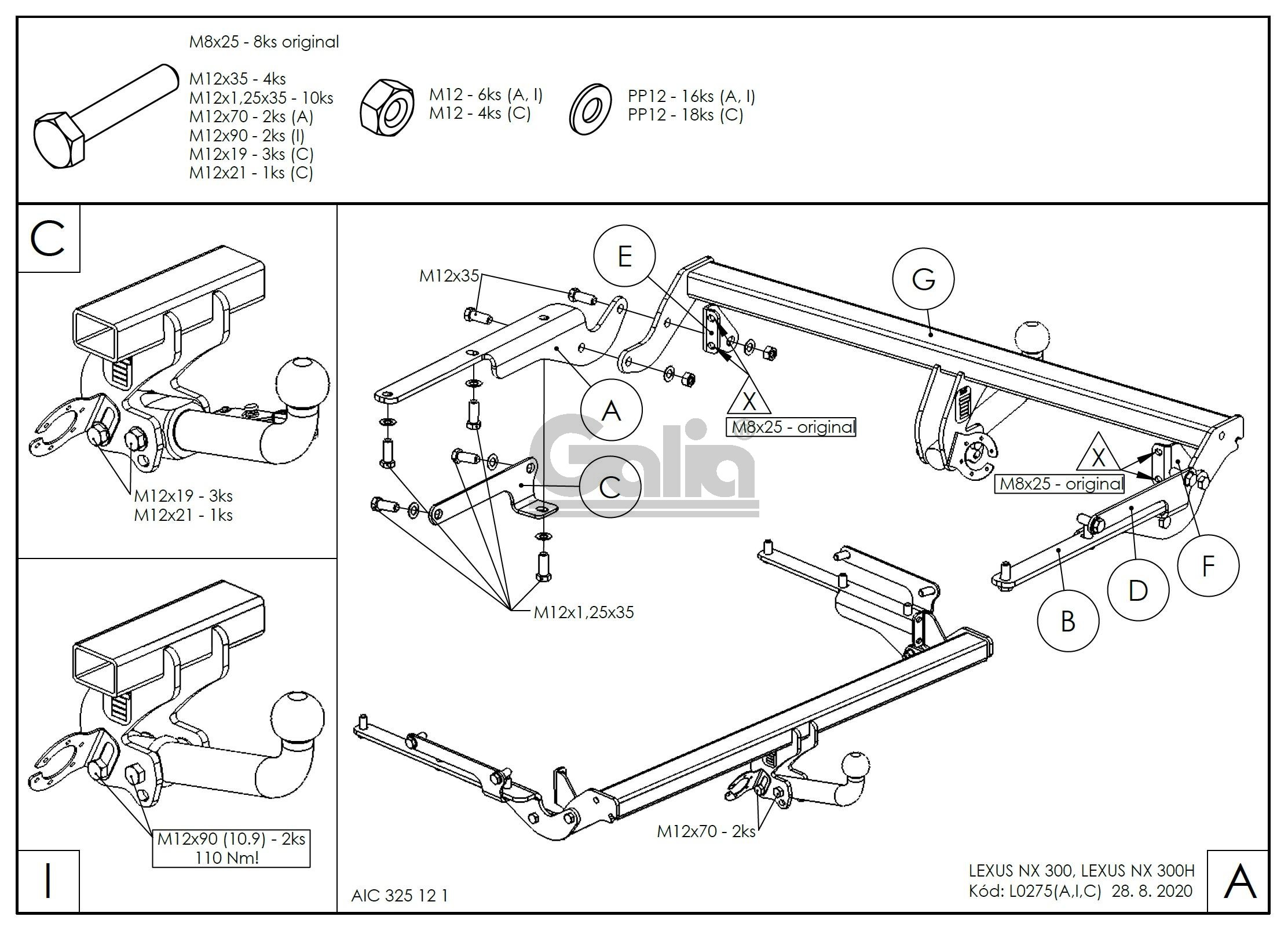 M8x25 - 8ks original

M12x35 - 4ks
M12x1,25x35 - 10ks
M12x70 - 2ks (A)
M12x90 - 2ks (I)
M12x19 - 3ks (C)
M12x21 - 1ks (C)

M12 - 6ks (A, I)
M12 - 4ks (C)

PP12 - 16ks (A, I)
PP12 - 18ks (C)

C

M12x19 - 3ks
M12x21 - 1ks

M12x90 (10.9) - 2ks
110 Nm!

I

M12x35

E

G

A

X

M8x25 - original

Galia

C

X

M8x25 - original

F

D

B

M12x1,25x35

M12x70 - 2ks

AIC 325 12 1

LEXUS NX 300, LEXUS NX 300H
Kód: L0275(A,I,C) 28. 8. 2020

A