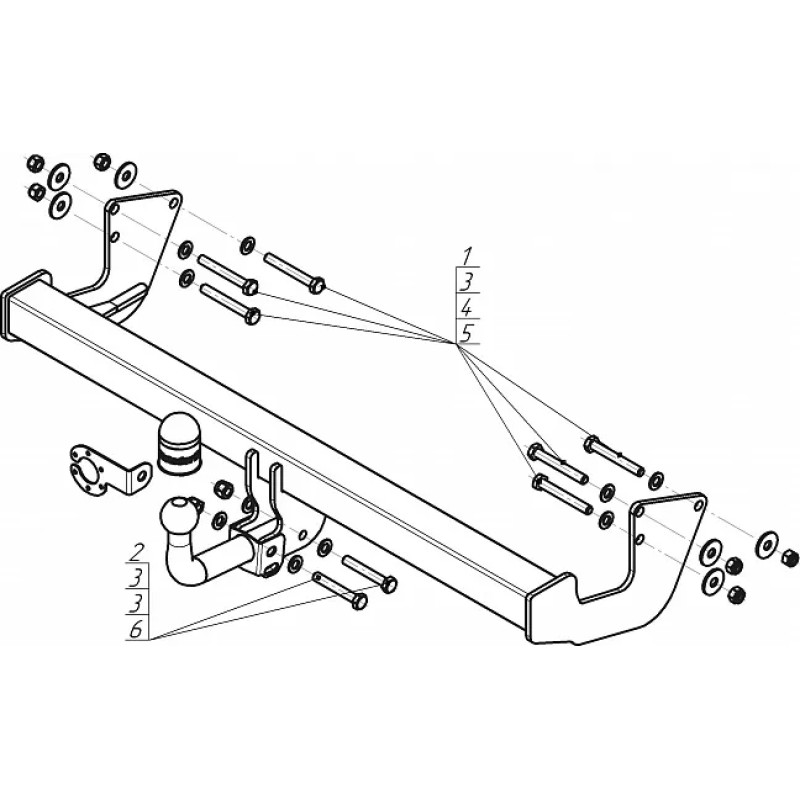 1
3
4
5
2
3
3
6