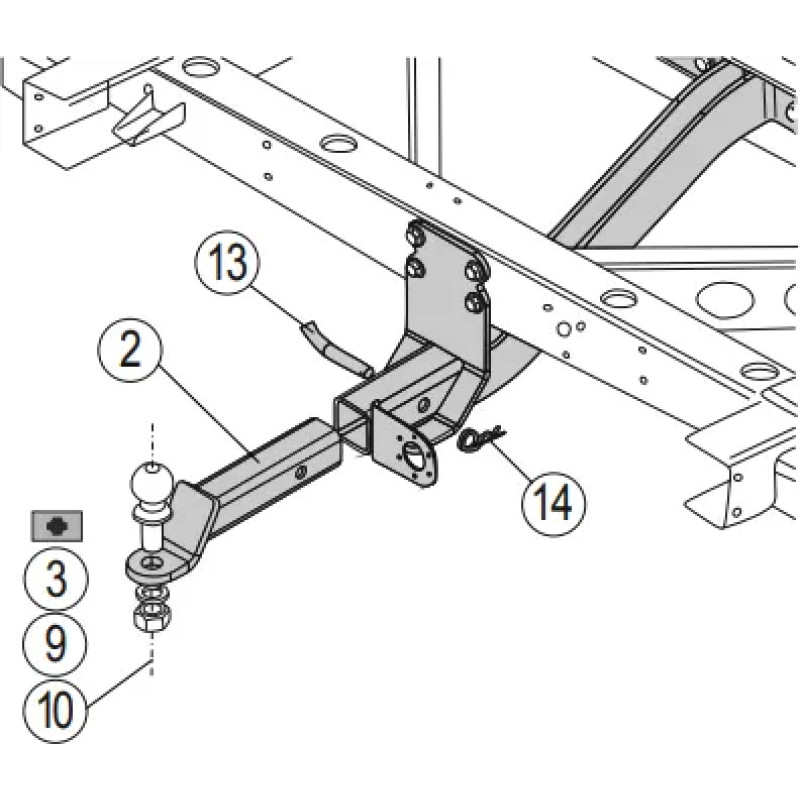 13
2
14
3
9
10