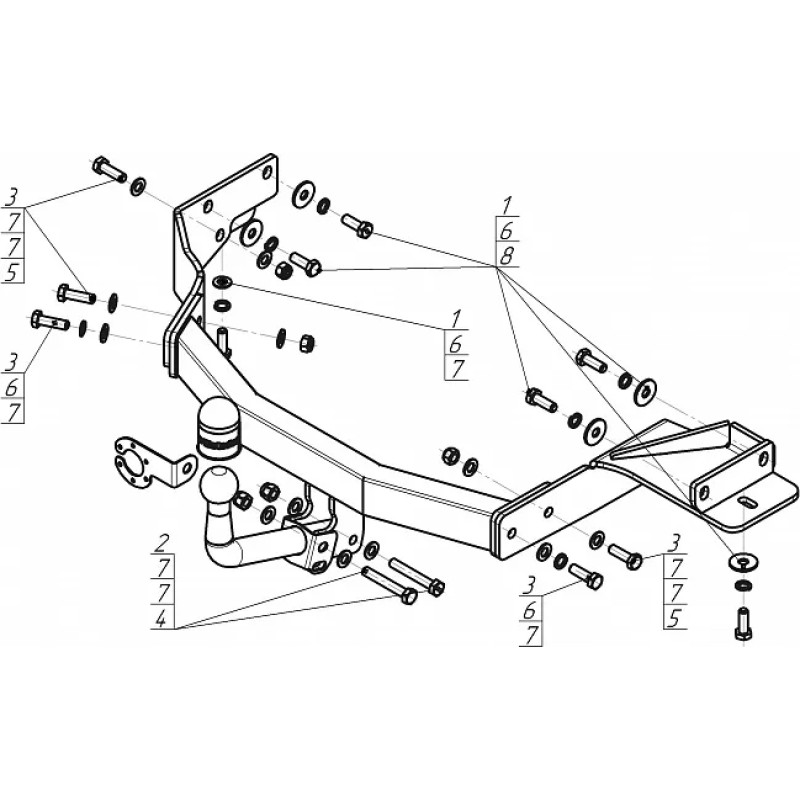 3
7
7
5

3
6
7

1
6
8

1
6
7

2
7
7
4

3
6
7

3
7
7
5